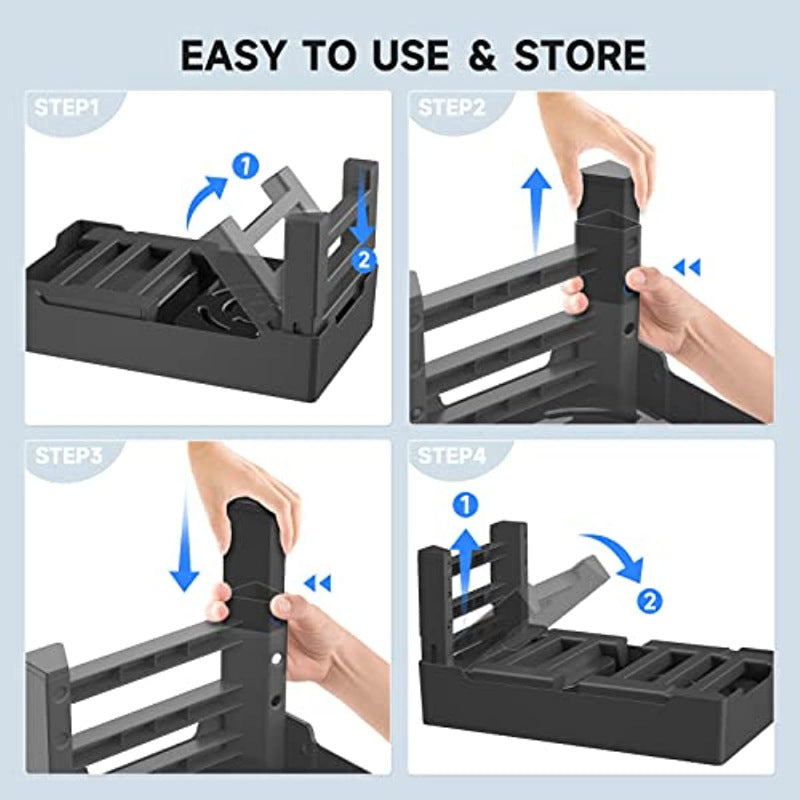 EASY TO USE & STORE

STEP1

1

2

STEP2

STEP3

STEP4

1

2